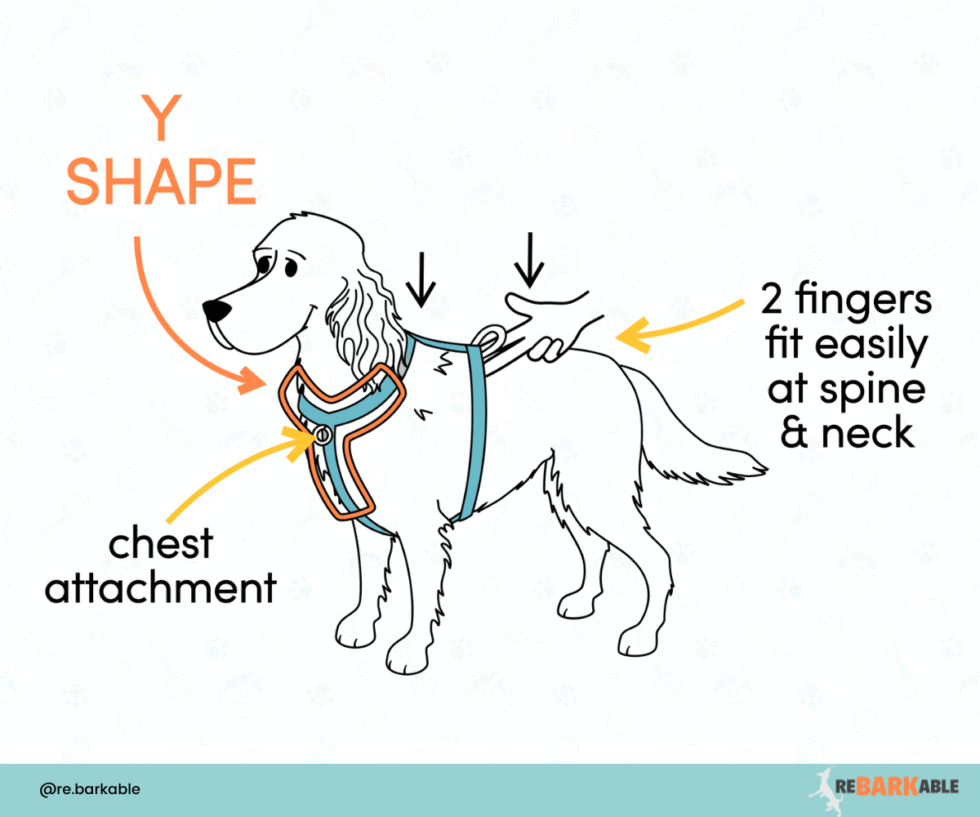 Y
SHAPE

2 fingers fit easily at spine & neck

chest attachment

@re.barkable

REBARKABLE