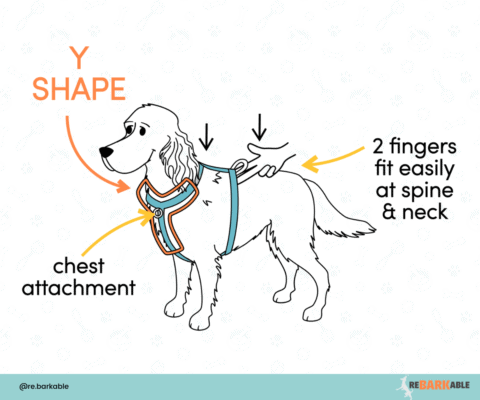 Y SHAPE

2 fingers fit easily at spine & neck

chest attachment

@re.barkable

REBARKABLE